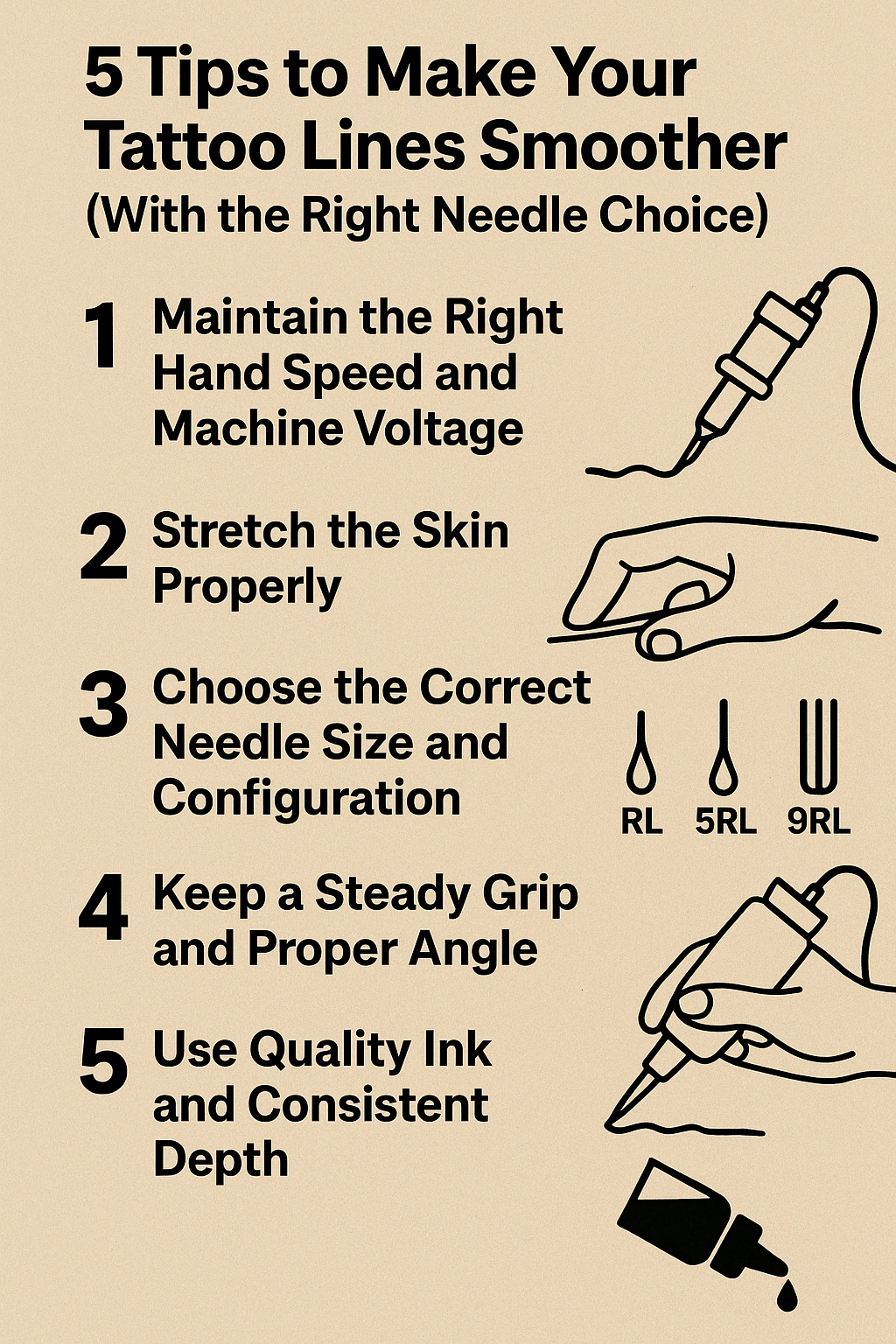 5 Tips to Make Your Tattoo Lines Smoother
(With the Right Needle Choice)

1 Maintain the Right Hand Speed and Machine Voltage

2 Stretch the Skin Properly

3 Choose the Correct Needle Size and Configuration

RL 5RL 9RL

4 Keep a Steady Grip and Proper Angle

5 Use Quality Ink and Consistent Depth